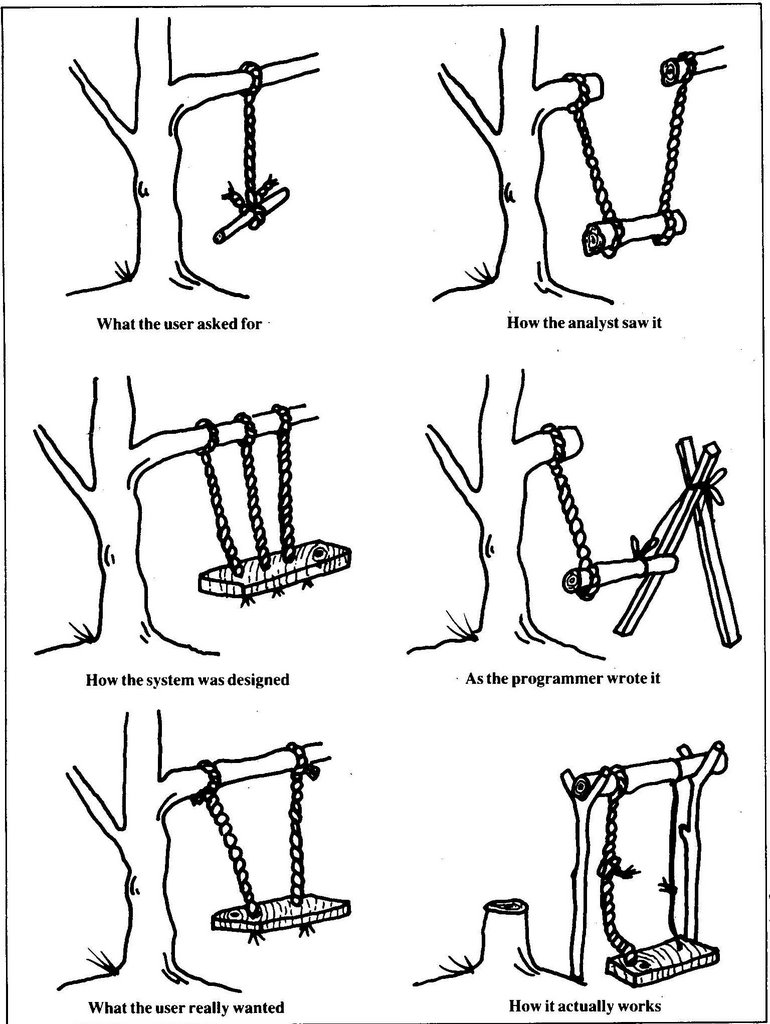 What the user asked for

How the analyst saw it

How the system was designed

As the programmer wrote it

What the user really wanted

How it actually works