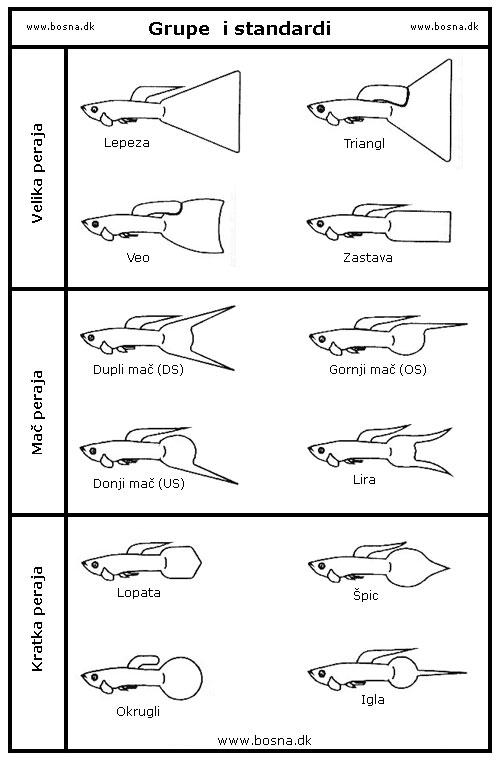 www.bosna.dk Grupe i standardi www.bosna.dk

Velika peraja

Lepeza

Triangl

Veo

Zastava

Mač peraja

Dupli mač (DS)

Gornji mač (OS)

Donji mač (US)

Lira

Kratka peraja

Lopata

Špic

Okrugli

Igla

www.bosna.dk