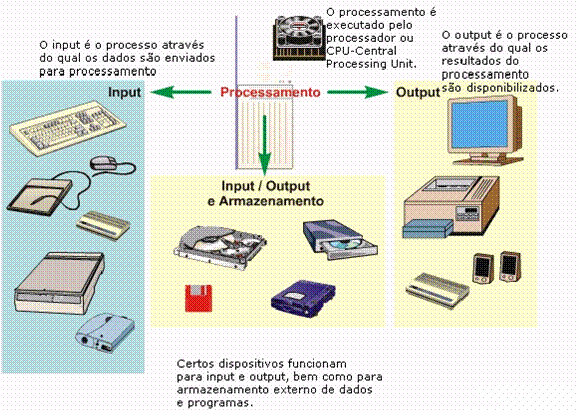 O input é o processo através do qual os dados são enviados para processamento

O processamento é executado pelo processador ou CPU-Central Processing Unit.

O output é o processo através do qual os resultados do processamento são disponibilizados.

Input

Processamento

Output

Input / Output e Armazenamento

Certos dispositivos funcionam para input e output, bem como para armazenamento externo de dados e programas.