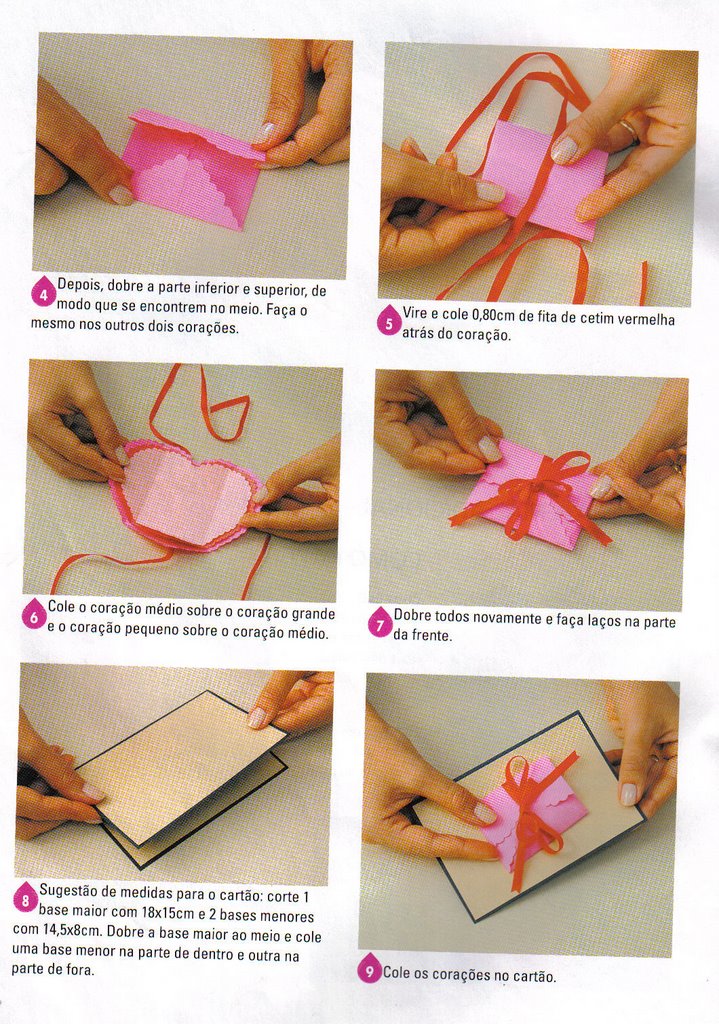 4 Depois, dobre a parte inferior e superior, de modo que se encontrem no meio. Faça o mesmo nos outros dois corações.

5 Vire e cole 0,80cm de fita de cetim vermelha atrás do coração.

6 Cole o coração médio sobre o coração grande e o coração pequeno sobre o coração médio.

7 Dobre todos novamente e faça laços na parte da frente.

8 Sugestão de medidas para o cartão: corte 1 base maior com 18x15cm e 2 bases menores com 14,5x8cm. Dobre a base maior ao meio e cole uma base menor na parte de dentro e outra na parte de fora.

9 Cole os corações no cartão.