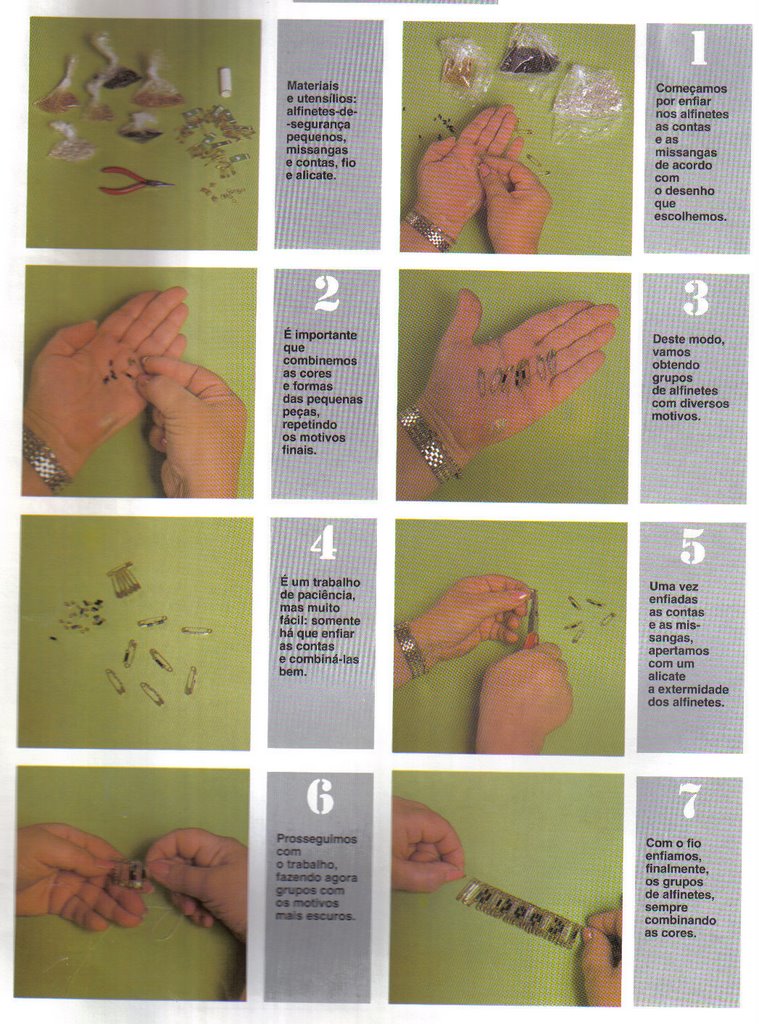 Materiais e utensílios: alfinetes-de-segurança pequenos, missangas e contas, fio e alicate.

1

Começamos por enfiar nos alfinetes as contas e as missangas de acordo com o desenho que escolhemos.

2

É importante que combinemos as cores e formas das pequenas peças, repetindo os motivos finais.

3

Deste modo, vamos obtendo grupos de alfinetes com diversos motivos.

4

É um trabalho de paciência, mas muito fácil: somente há que enfiar as contas e combiná-las bem.

5

Uma vez enfiadas as contas e as missangas, apertamos com um alicate a extermidade dos alfinetes.

6

Prosseguimos com o trabalho, fazendo agora grupos com os motivos mais escuros.

7

Com o fio enfiamos, finalmente, os grupos de alfinetes, sempre combinando as cores.