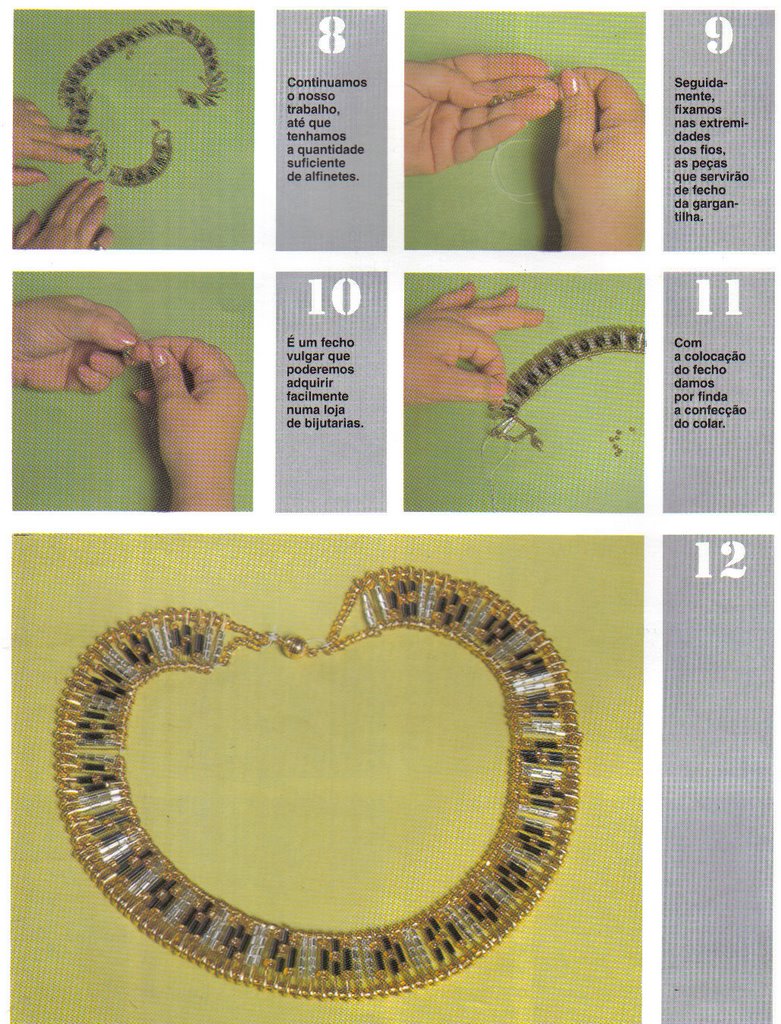 8

Continuamos o nosso trabalho, até que tenhamos a quantidade suficiente de alfinetes.

9

Seguidamente, fixamos nas extremidades dos fios, as peças que servirão de fecho da gargantilha.

10

É um fecho vulgar que poderemos adquirir facilmente numa loja de bijutarias.

11

Com a colocação do fecho damos por finda a confecção do colar.

12