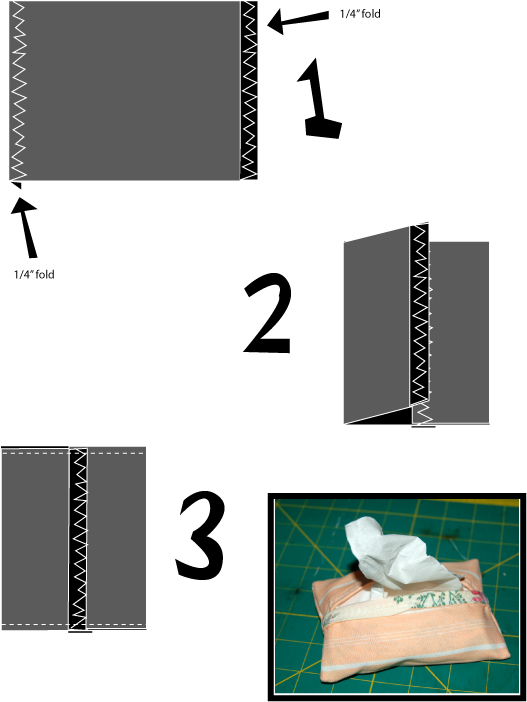 1/4" fold

1

1/4" fold

2

3