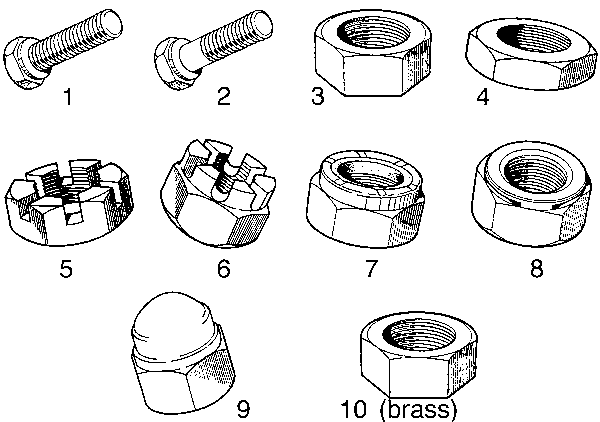 1
2
3
4
5
6
7
8
9
10 (brass)