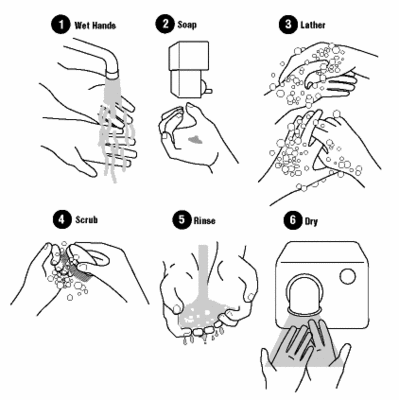 1 Wet Hands

2 Soap

3 Lather

4 Scrub

5 Rinse

6 Dry