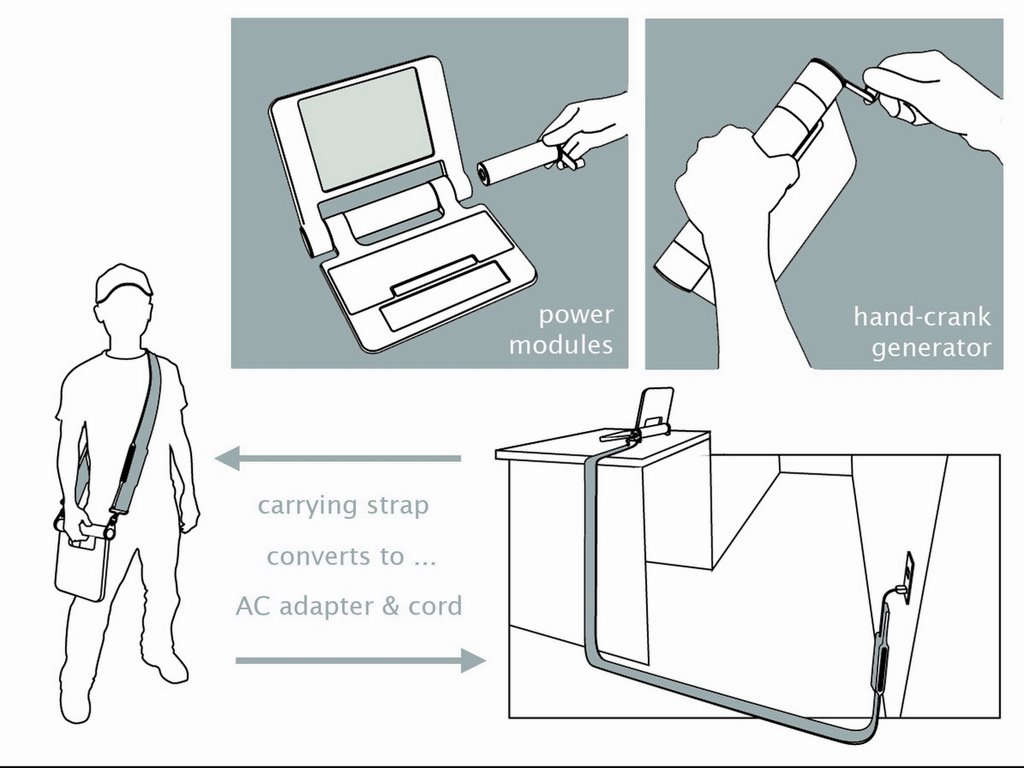 power modules

hand-crank generator

carrying strap

converts to ...

AC adapter & cord