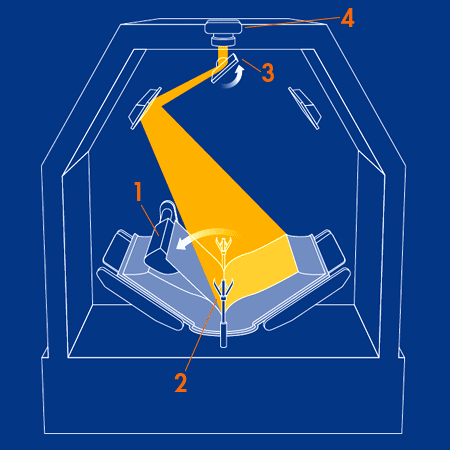 4
3
1
2