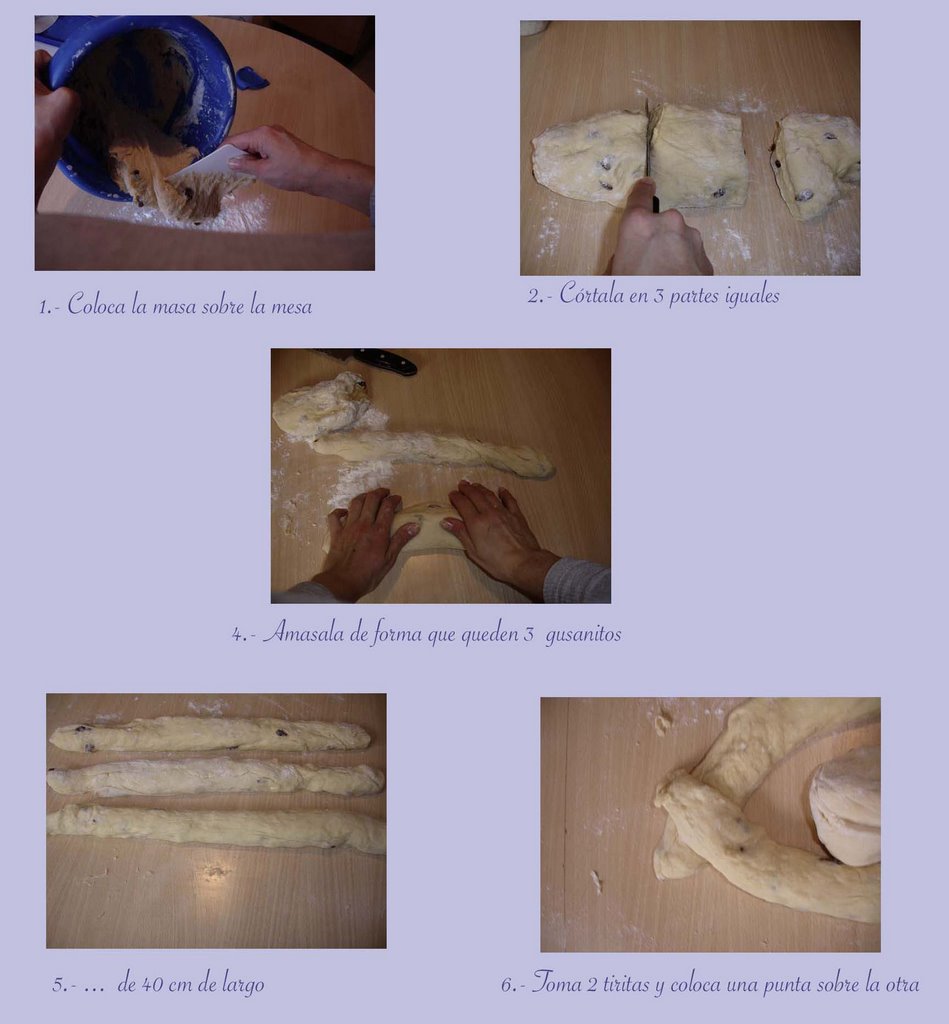 1.- Coloca la masa sobre la mesa

2.- Córtala en 3 partes iguales

4.- Amasala de forma que queden 3 gusanitos

5.- ... de 40 cm de largo

6.- Toma 2 tiritas y coloca una punta sobre la otra