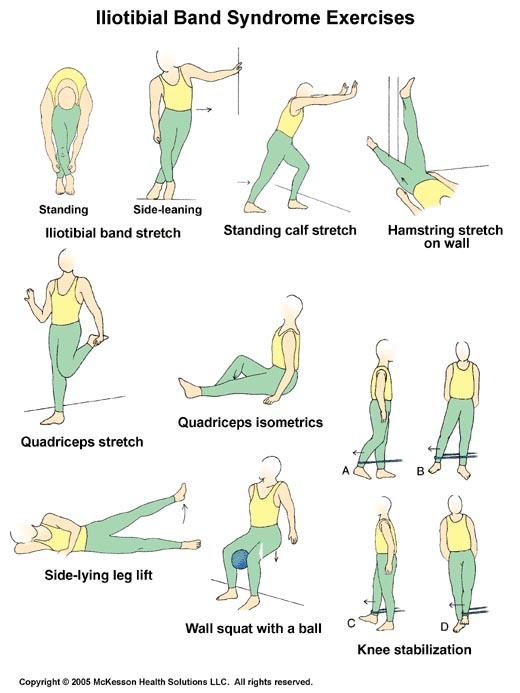 Iliotibial Band Syndrome Exercises

Standing

Side-leaning

Iliotibial band stretch

Standing calf stretch

Hamstring stretch on wall

Quadriceps stretch

Quadriceps isometrics

A

B

Side-lying leg lift

Wall squat with a ball

C

D

Knee stabilization

Copyright © 2005 McKesson Health Solutions LLC. All rights reserved.