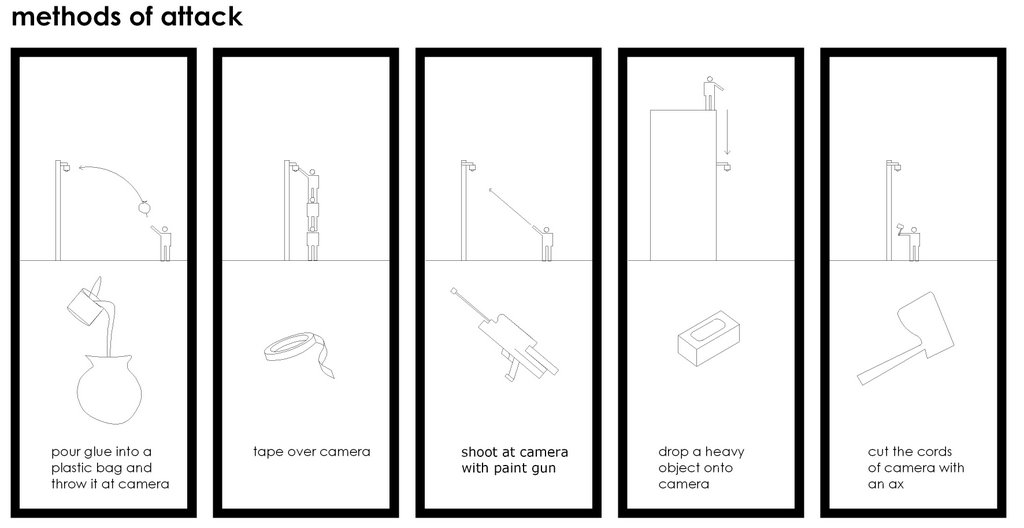 methods of attack

pour glue into a plastic bag and throw it at camera

tape over camera

shoot at camera with paint gun

drop a heavy object onto camera

cut the cords of camera with an ax