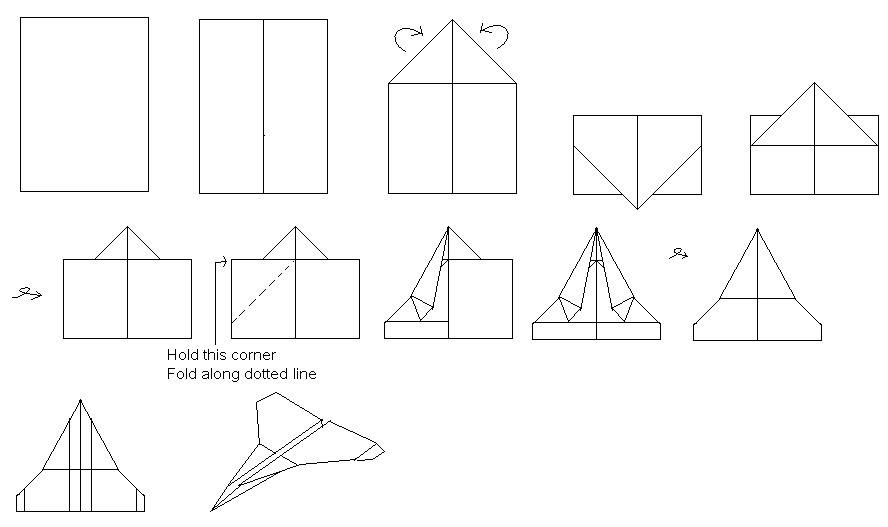 Hold this corner
Fold along dotted line