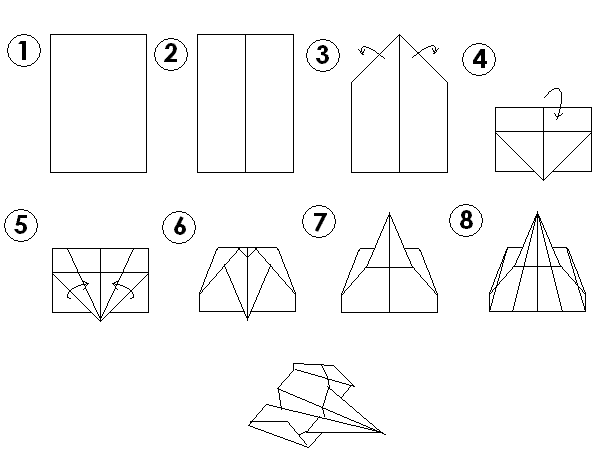 1
2
3
4
5
6
7
8