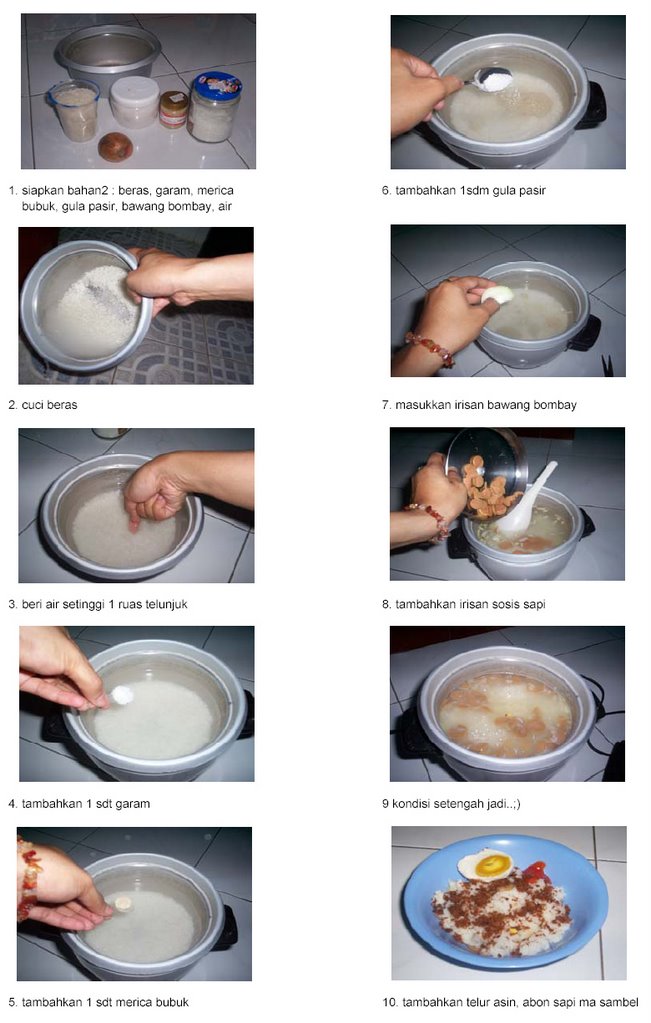 1. siapkan bahan2 : beras, garam, merica bubuk, gula pasir, bawang bombay, air

2. cuci beras

3. beri air setinggi 1 ruas telunjuk

4. tambahkan 1 sdt garam

5. tambahkan 1 sdt merica bubuk

6. tambahkan 1sdm gula pasir

7. masukkan irisan bawang bombay

8. tambahkan irisan sosis sapi

9 kondisi setengah jadi..;)

10. tambahkan telur asin, abon sapi ma sambel