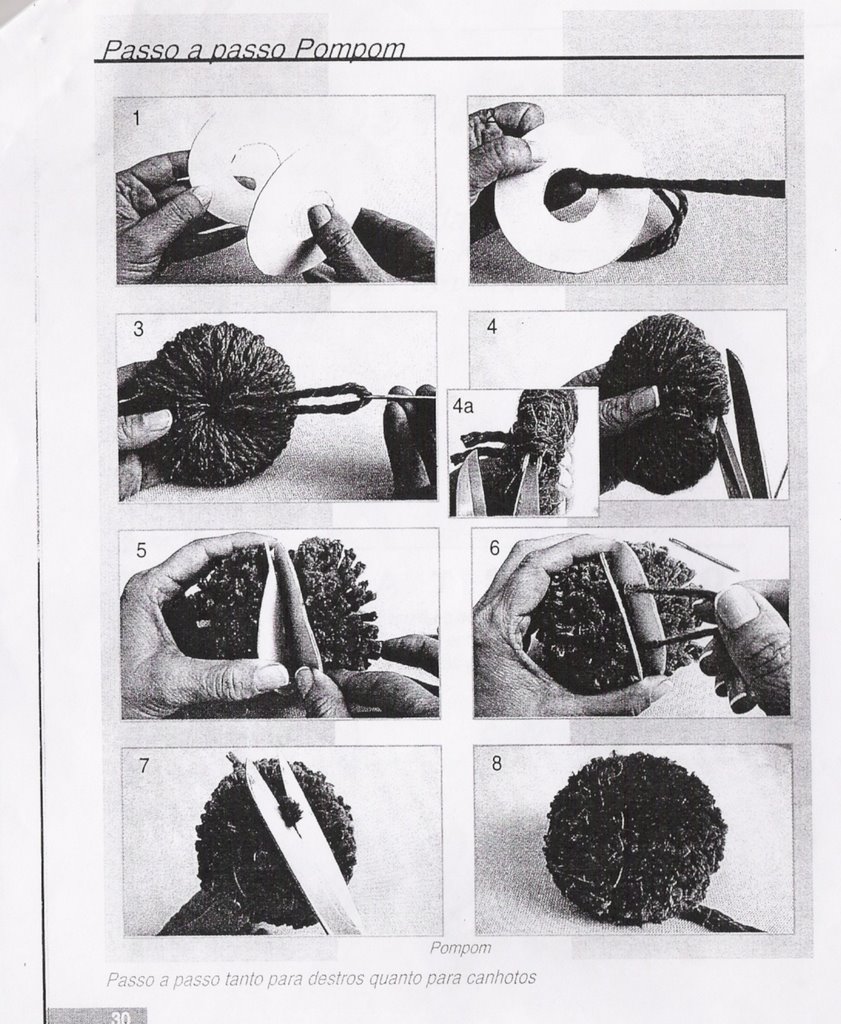 Passo a passo Pompom

1

3

4

4a

5

6

7

8

Pompom

Passo a passo tanto para destros quanto para canhotos

30