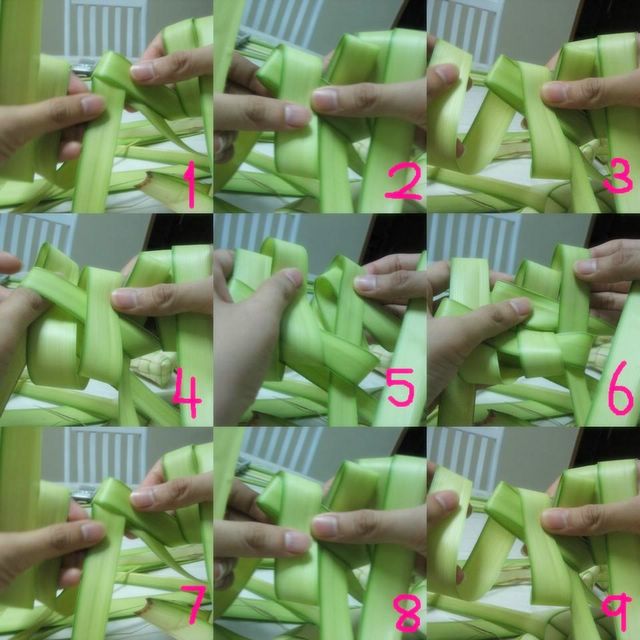 1
2
3
4
5
6
7
8
9