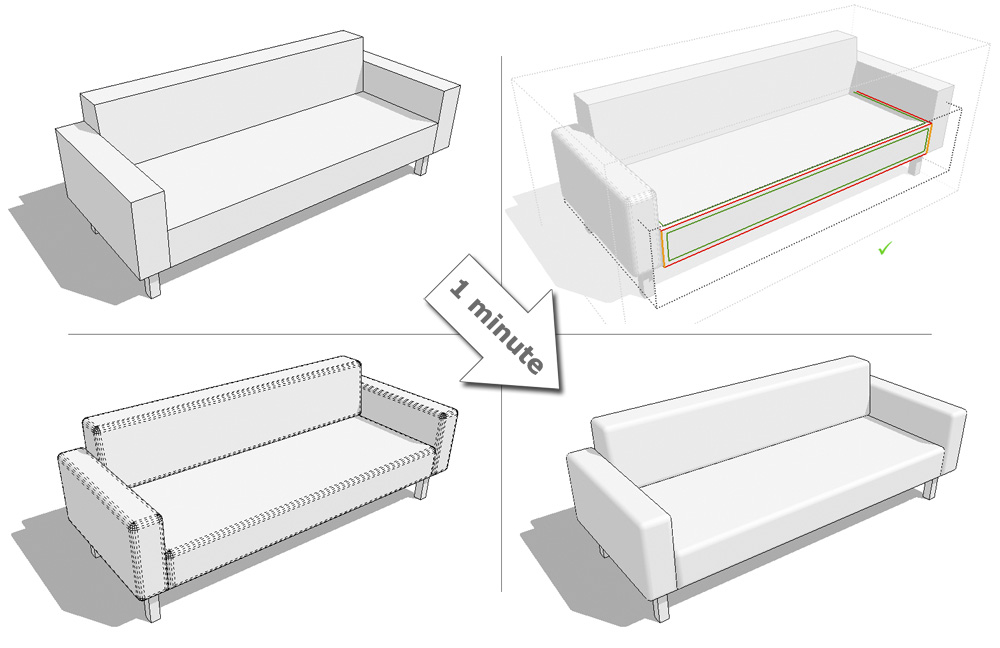 1 minute