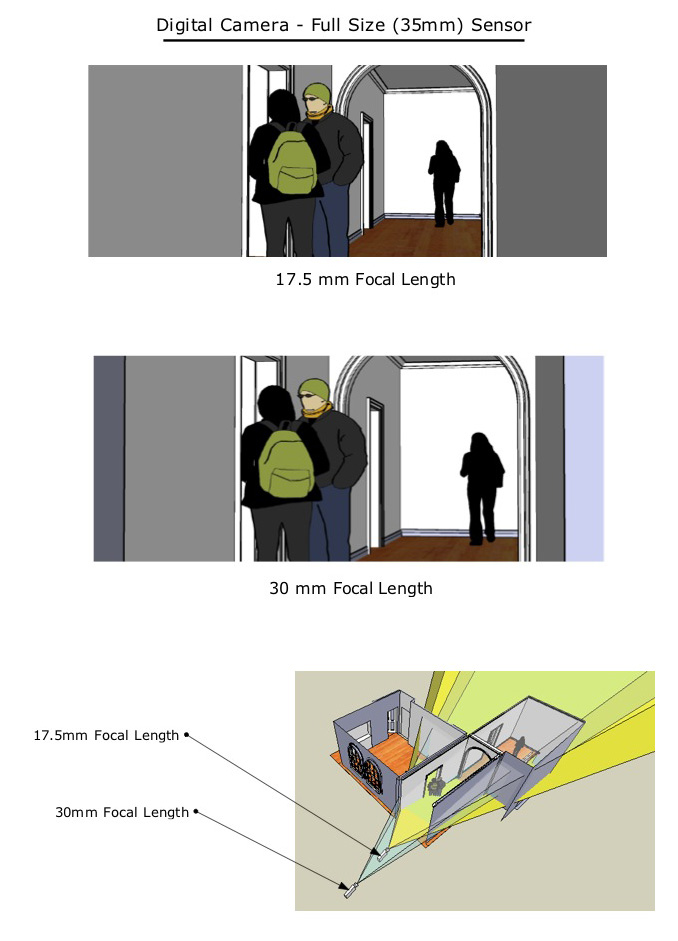 Digital Camera - Full Size (35mm) Sensor

17.5 mm Focal Length

30 mm Focal Length

17.5mm Focal Length

30mm Focal Length