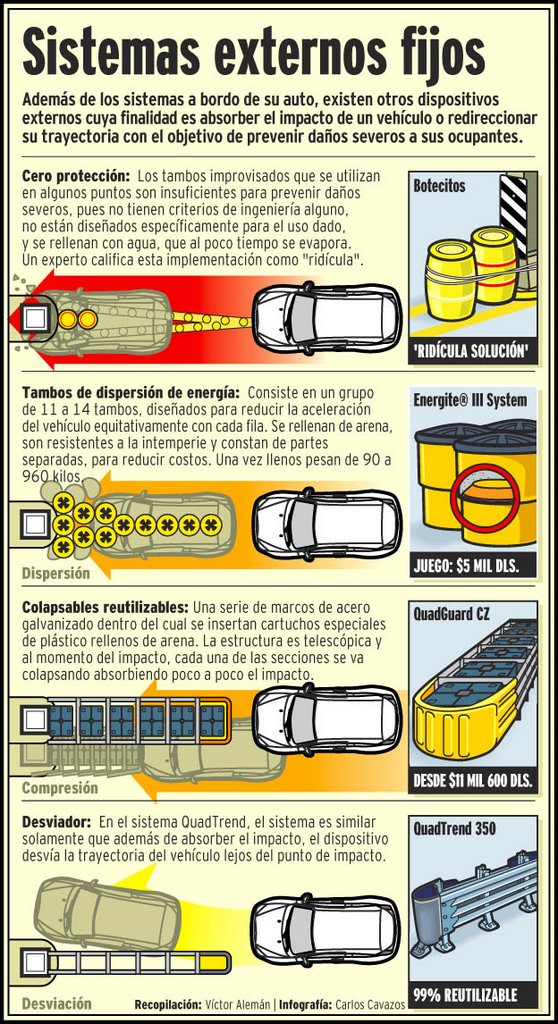 Sistemas externos fijos

Además de los sistemas a bordo de su auto, existen otros dispositivos externos cuya finalidad es absorber el impacto de un vehículo o redireccionar su trayectoria con el objetivo de prevenir daños severos a sus ocupantes.

Cero protección: Los tambos improvisados que se utilizan en algunos puntos son insuficientes para prevenir daños severos, pues no tienen criterios de ingeniería alguno, no están diseñados específicamente para el uso dado, y se rellenan con agua, que al poco tiempo se evapora. Un experto califica esta implementación como "ridícula".

Botecitos

'RIDÍCULA SOLUCIÓN'

Tambos de dispersión de energía: Consiste en un grupo de 11 a 14 tambos, diseñados para reducir la aceleración del vehículo equitativamente con cada fila. Se rellenan de arena, son resistentes a la intemperie y constan de partes separadas, para reducir costos. Una vez llenos pesan de 90 a 960 kilos.

Dispersión

Energite® III System

JUEGO: $5 MIL DLS.

Colapsables reutilizables: Una serie de marcos de acero galvanizado dentro del cual se insertan cartuchos especiales de plástico rellenos de arena. La estructura es telescópica y al momento del impacto, cada una de las secciones se va colapsando absorbiendo poco a poco el impacto.

Compresión

QuadGuard CZ

DESDE $11 MIL 600 DLS.

Desviador: En el sistema QuadTrend, el sistema es similar solamente que además de absorber el impacto, el dispositivo desvía la trayectoria del vehículo lejos del punto de impacto.

Desviación

QuadTrend 350

99% REUTILIZABLE

Recopilación: Víctor Alemán | Infografía: Carlos Cavazos