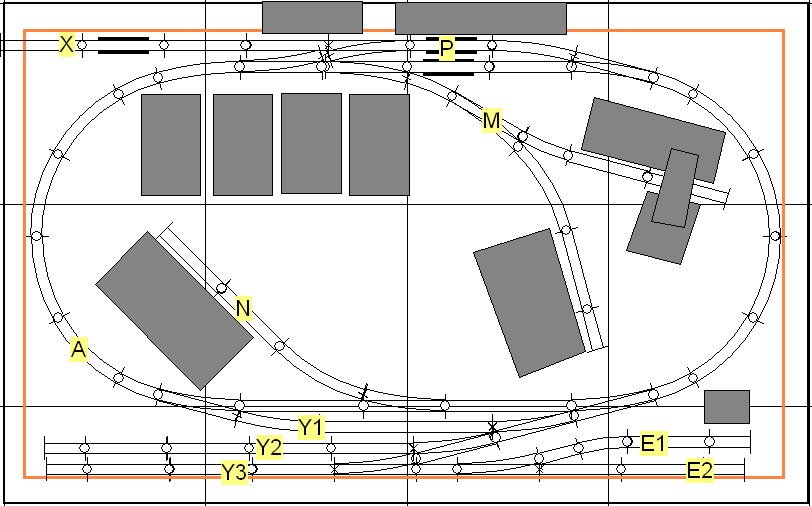 X
P
M
N
A
Y1
Y2
Y3
E1
E2