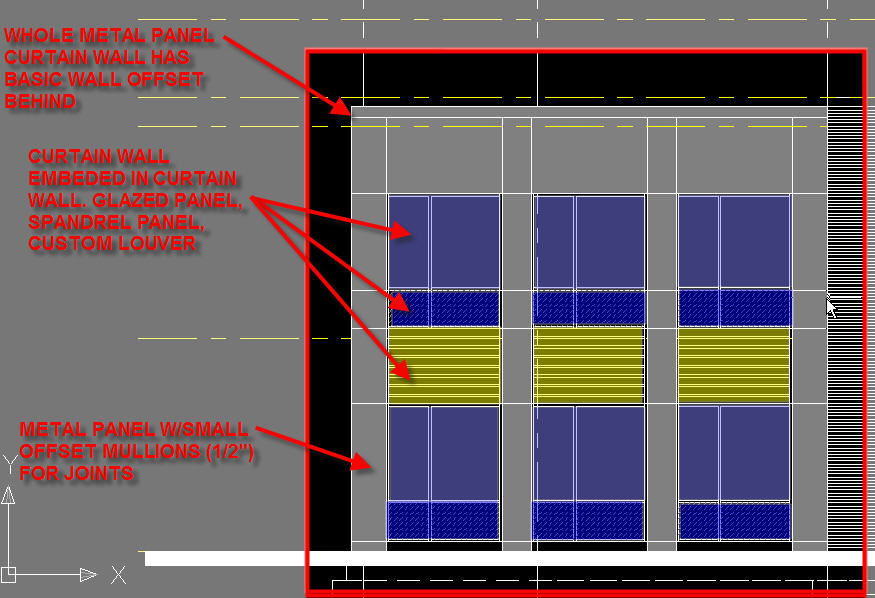 WHOLE METAL PANEL CURTAIN WALL HAS BASIC WALL OFFSET BEHIND

CURTAIN WALL EMBEDED IN CURTAIN WALL. GLAZED PANEL, SPANDREL PANEL, CUSTOM LOUVER

METAL PANEL W/SMALL OFFSET MULLIONS (1/2") FOR JOINTS

Y

X